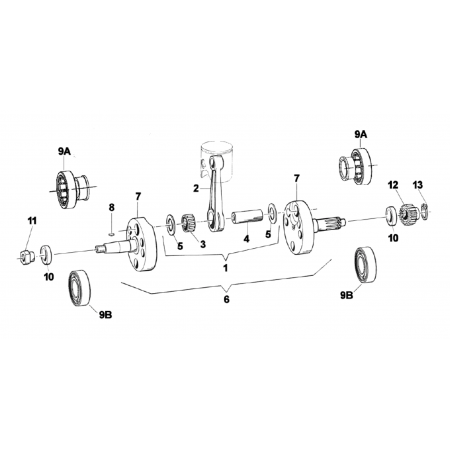 9A
9A
2
7
7
12
13
8
11
5
3
4
5
10
10
1
9B
6
9B