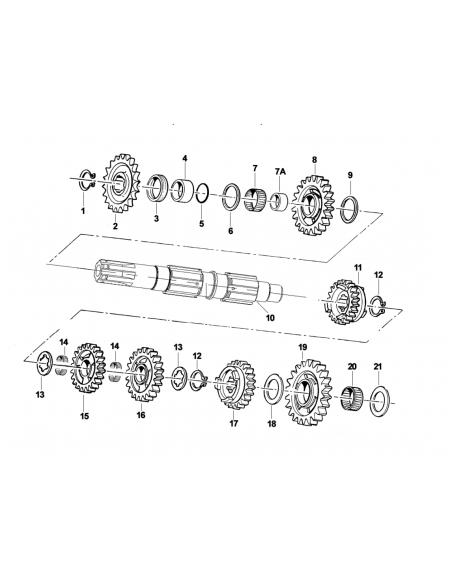 4
7
7A
8
9
1
2
3
5
6
11
12
10
14
14
13
12
19
20
21
13
15
16
17
18